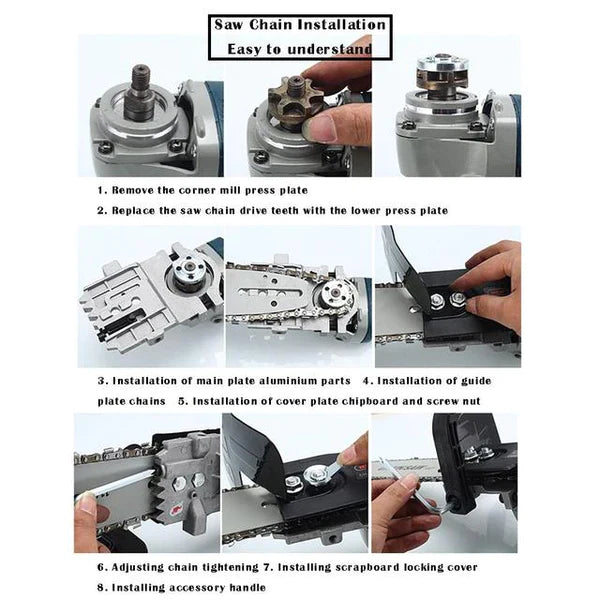 Saw Chain Installation
Easy to understand

1. Remove the corner mill press plate
2. Replace the saw chain drive teeth with the lower press plate

3. Installation of main plate aluminium parts 4. Installation of guide plate chains 5. Installation of cover plate chipboard and screw nut

6. Adjusting chain tightening 7. Installing scrapboard locking cover
8. Installing accessory handle