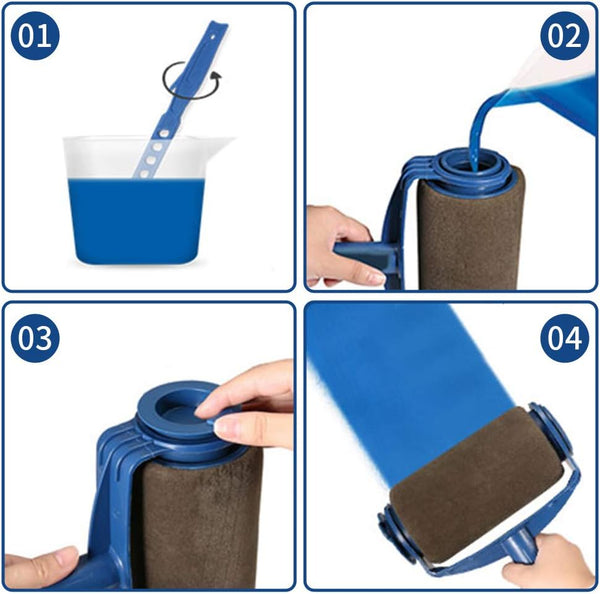 01

02

03

04